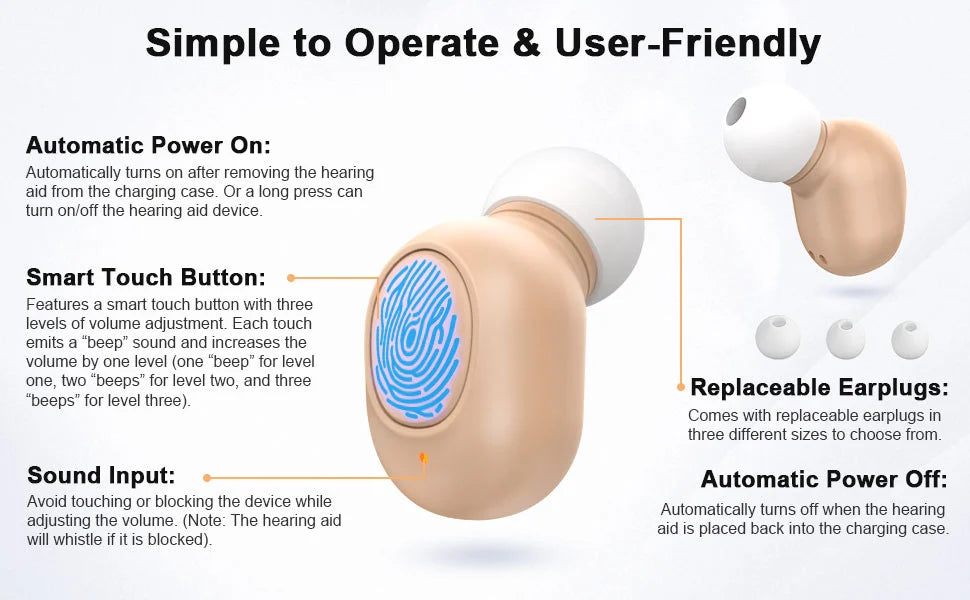 Simple to Operate & User-Friendly

Automatic Power On:
Automatically turns on after removing the hearing aid from the charging case. Or a long press can turn on/off the hearing aid device.

Smart Touch Button:
Features a smart touch button with three levels of volume adjustment. Each touch emits a “beep” sound and increases the volume by one level (one “beep” for level one, two “beeps” for level two, and three “beeps” for level three).

Sound Input:
Avoid touching or blocking the device while adjusting the volume. (Note: The hearing aid will whistle if it is blocked).

Replaceable Earplugs:
Comes with replaceable earplugs in three different sizes to choose from.

Automatic Power Off:
Automatically turns off when the hearing aid is placed back into the charging case.